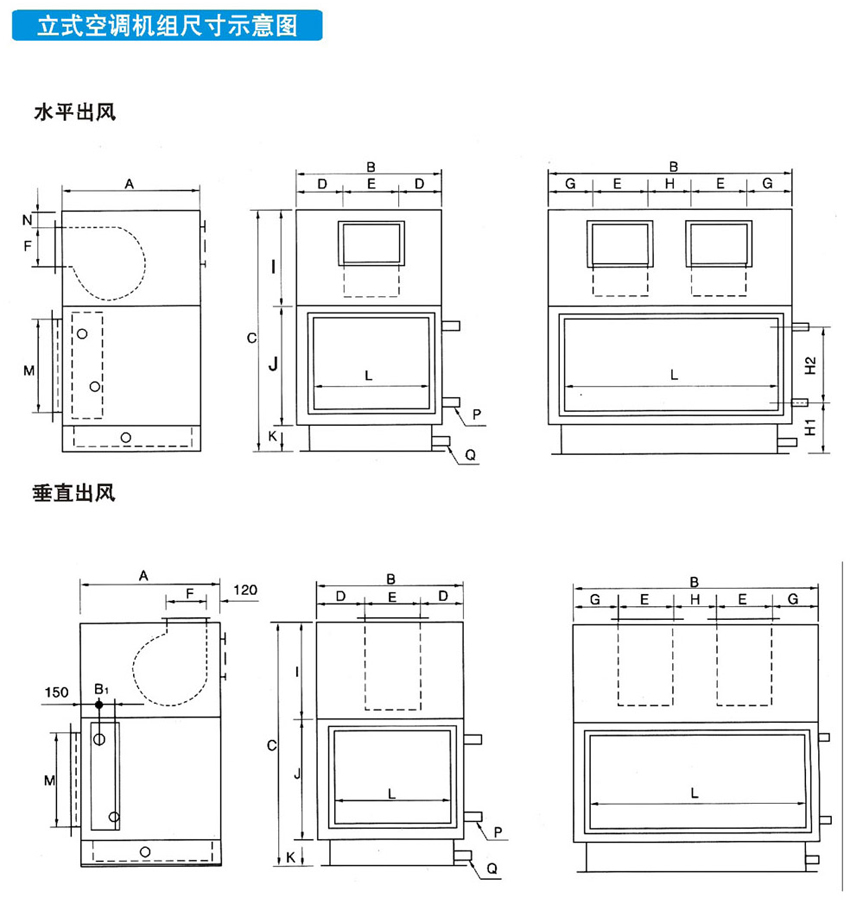 立式空调机组尺寸示意图

水平出风

A
N
F
M

B
D E D
I
C
J
L
K
P
Q

B
G E H E G
L
H2
H1

垂直出风

A
F
120
150
$B_1$
M

B
D E D
I
C
J
L
K
P
Q

B
G E H E G
L